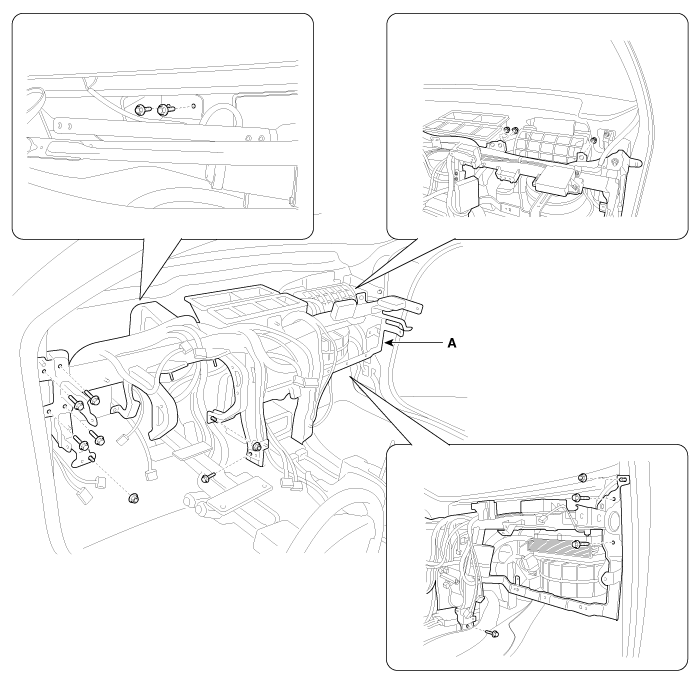 A