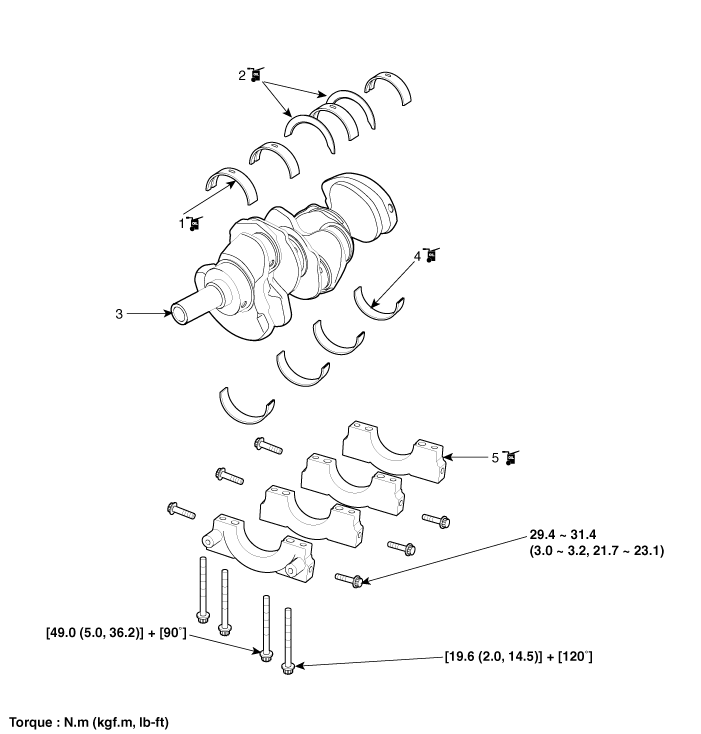 2

1

4

3

5

29.4 ~ 31.4
(3.0 ~ 3.2, 21.7 ~ 23.1)

[49.0 (5.0, 36.2)] + [90°]

[19.6 (2.0, 14.5)] + [120°]

Torque : N.m (kgf.m, lb-ft)