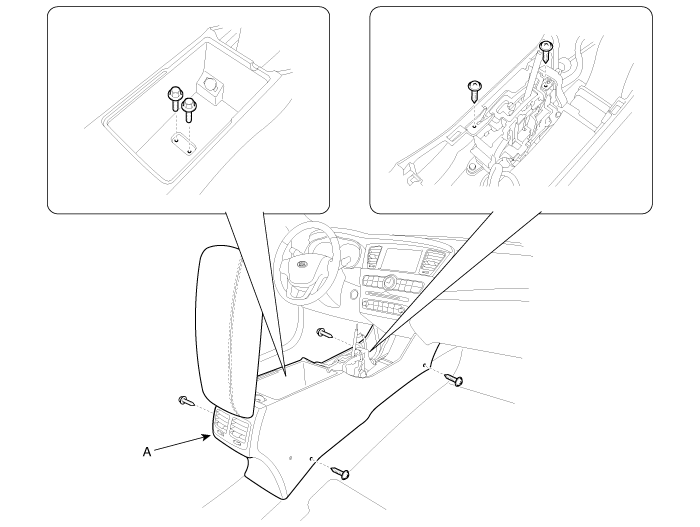 A