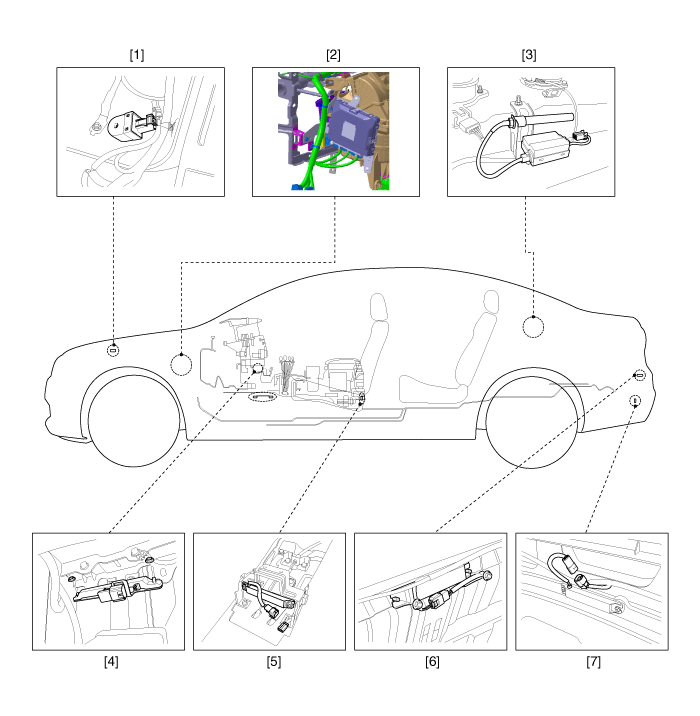 [1]

[2]

[3]

[4]

[5]

[6]

[7]