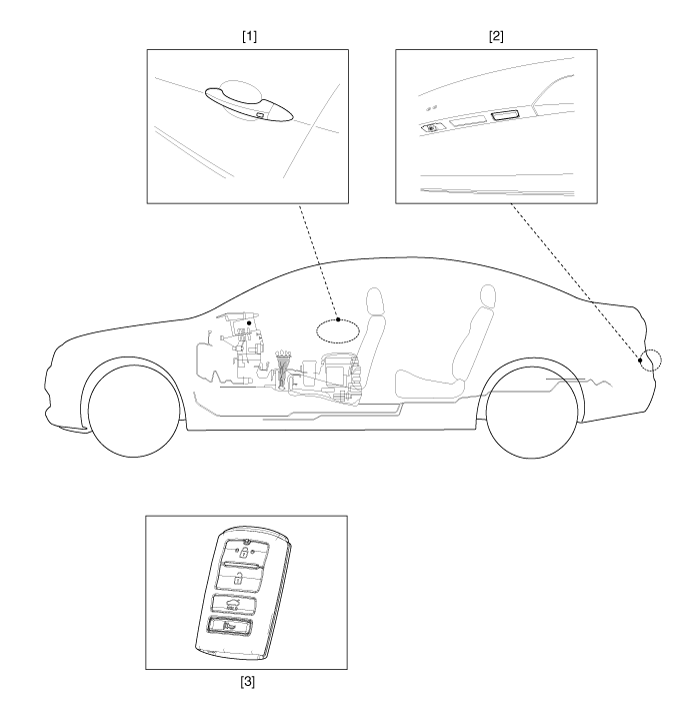 [1]

[2]

[3]