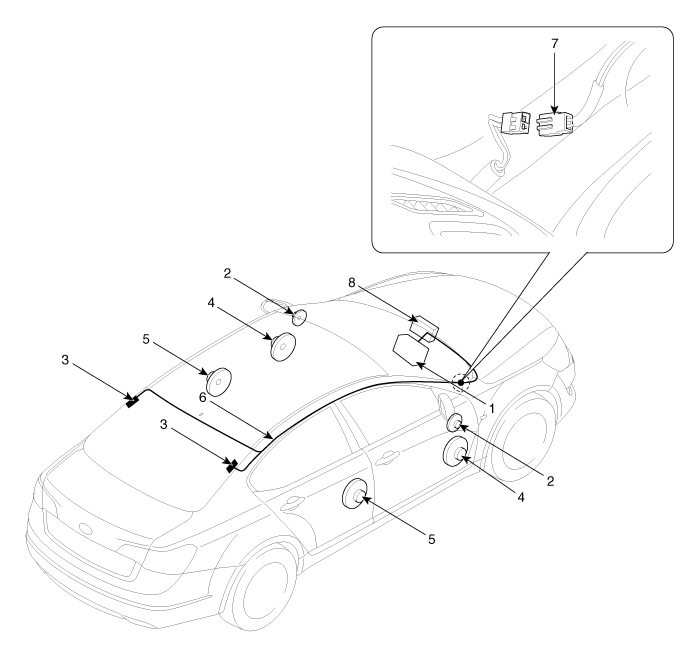 7

2

8

4

5

3

6

1

3

2

4

5