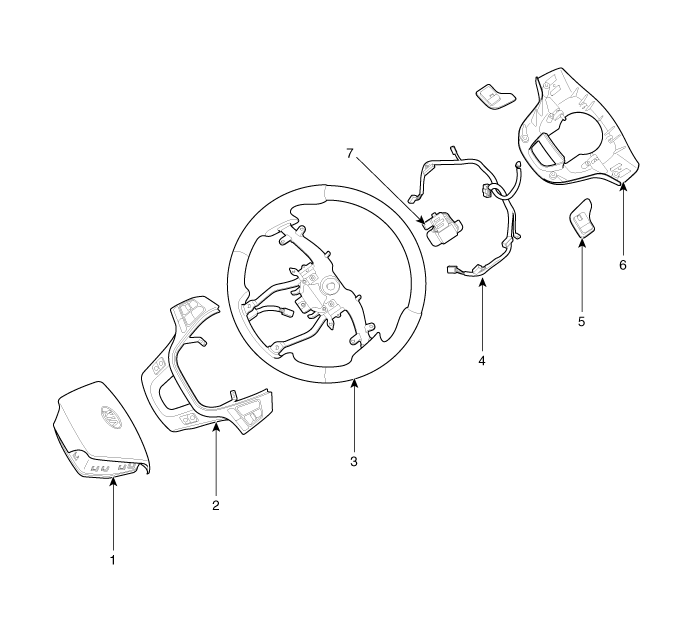 7
6
5
4
3
2
1