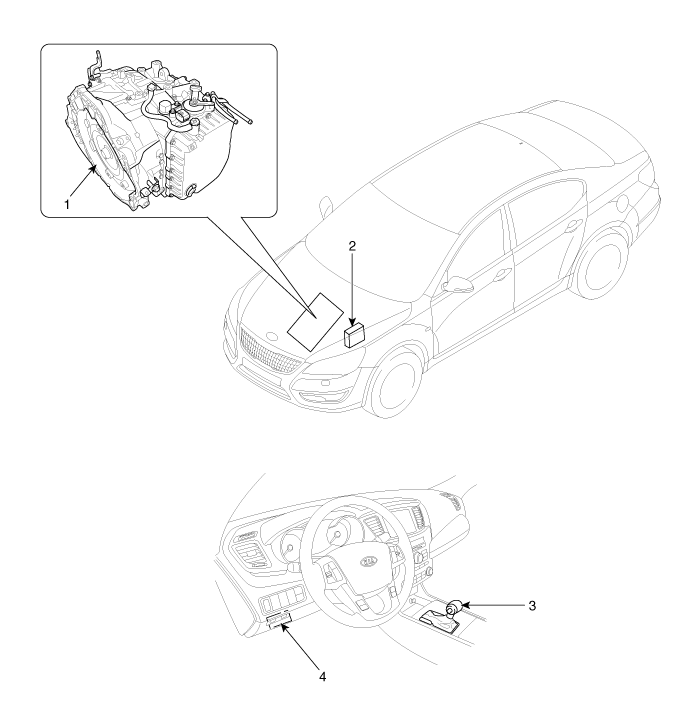 1
2
3
4