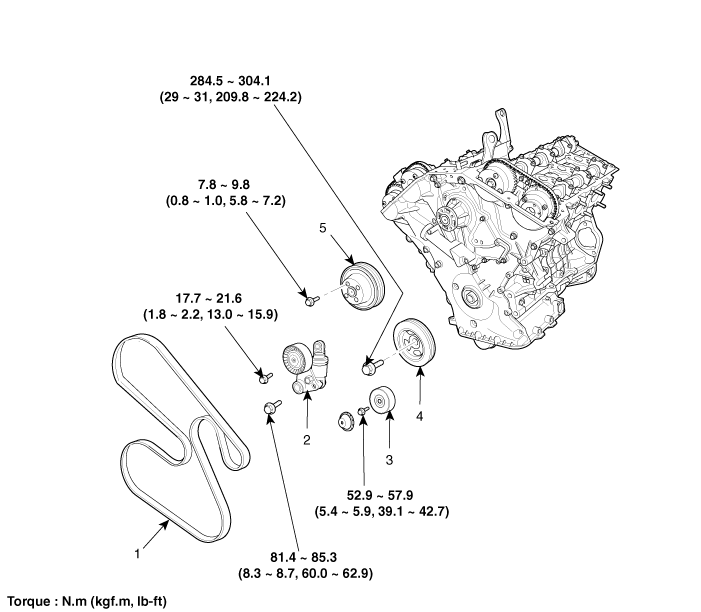 284.5 ~ 304.1
(29 ~ 31, 209.8 ~ 224.2)

7.8 ~ 9.8
(0.8 ~ 1.0, 5.8 ~ 7.2)

5

17.7 ~ 21.6
(1.8 ~ 2.2, 13.0 ~ 15.9)

2

4

3

52.9 ~ 57.9
(5.4 ~ 5.9, 39.1 ~ 42.7)

1

81.4 ~ 85.3
(8.3 ~ 8.7, 60.0 ~ 62.9)

Torque : N.m (kgf.m, lb-ft)