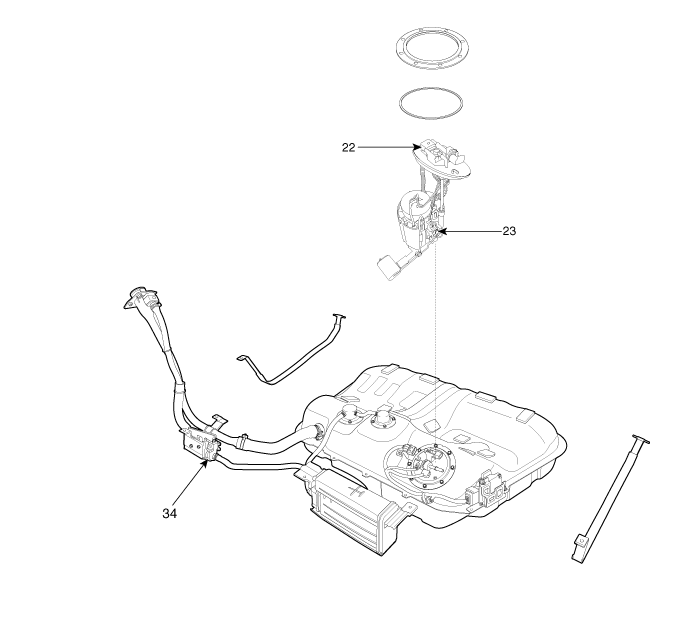 22
23
34