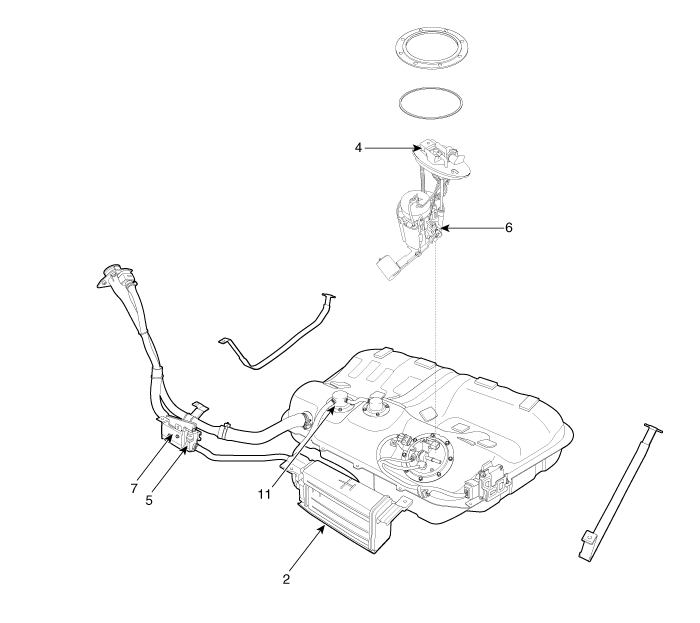 4
6
7
5
11
2