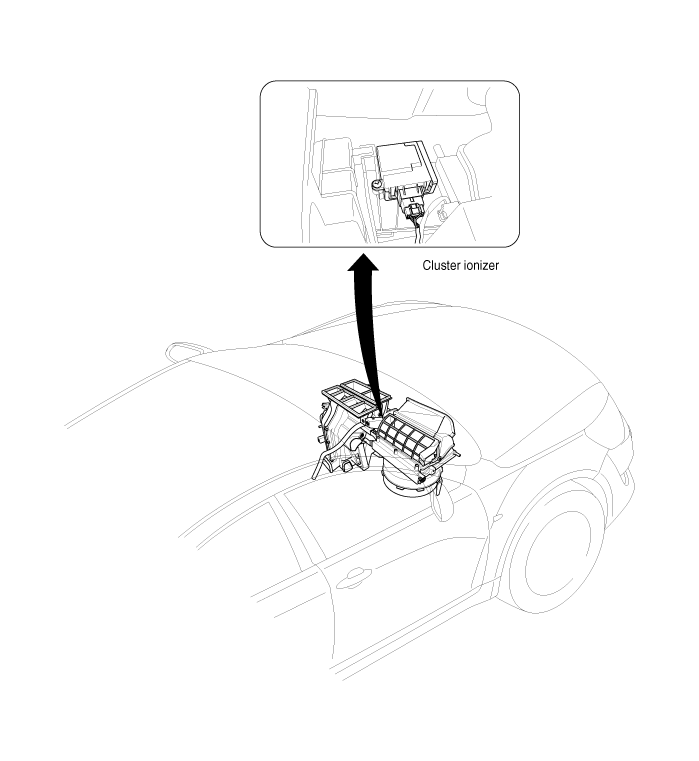 Cluster ionizer