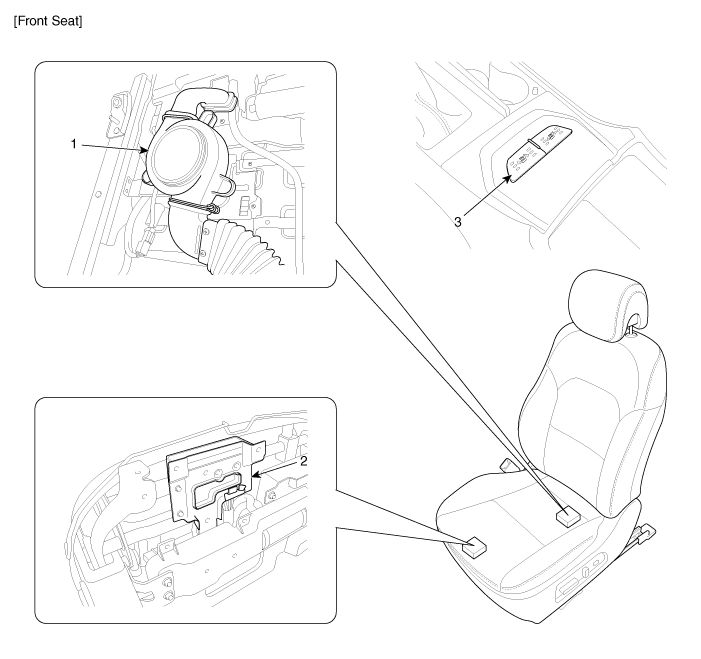 [Front Seat]

1

3

2