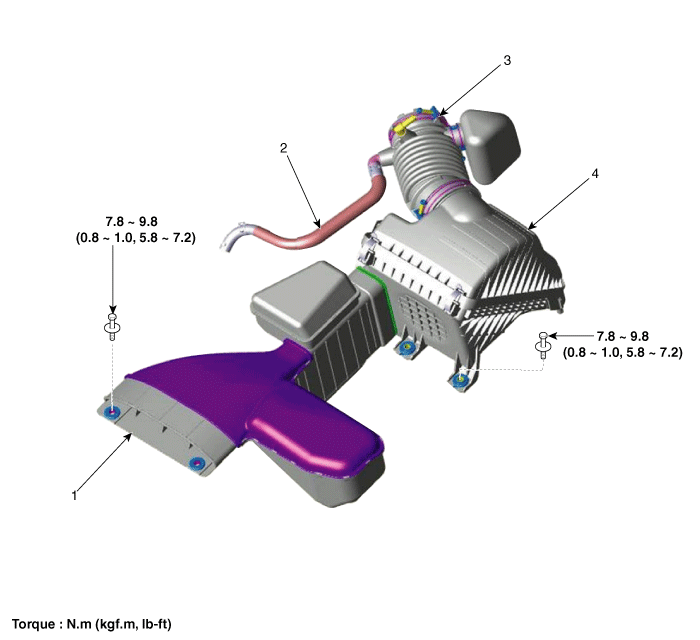 3

2

4

7.8 ~ 9.8
(0.8 ~ 1.0, 5.8 ~ 7.2)

7.8 ~ 9.8
(0.8 ~ 1.0, 5.8 ~ 7.2)

1

Torque : N.m (kgf.m, lb-ft)