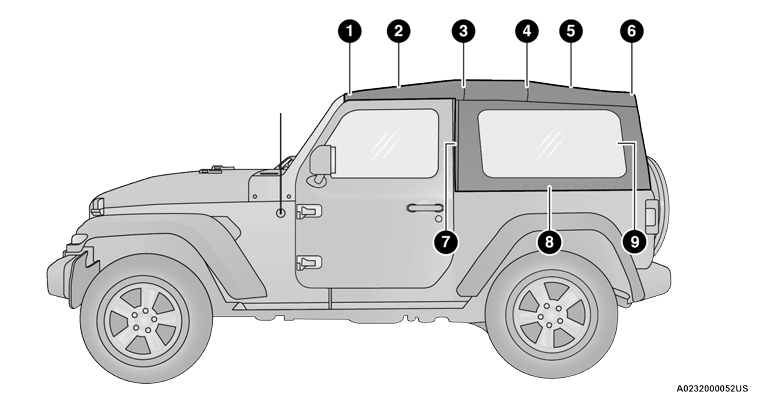 1 2 3 4 5 6

7 8 9

A0232000052US