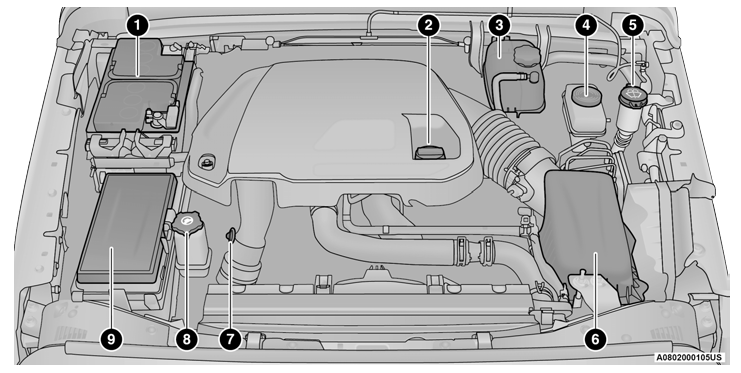 1
2
3
4
5
9
8
7
6
A0802000105US