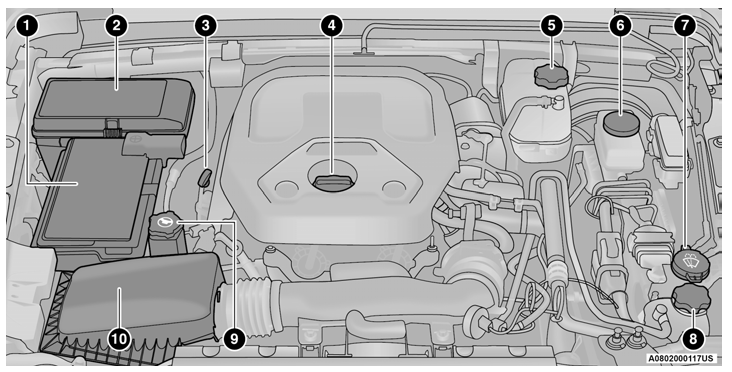 1
2
3
4
5
6
7
8
9
10
A0802000117US