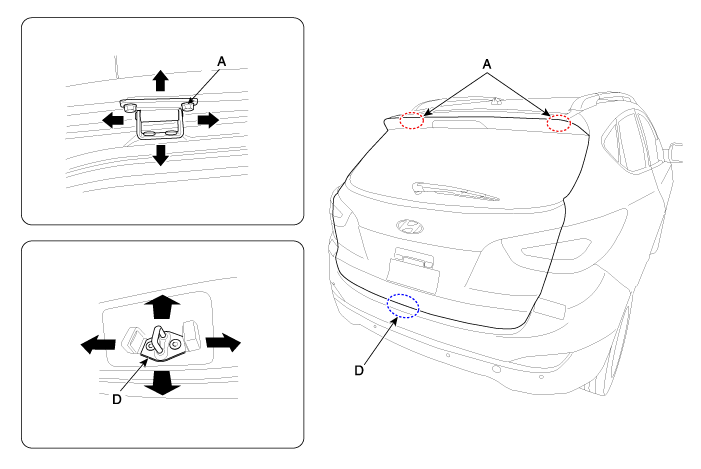 A

D

A

D