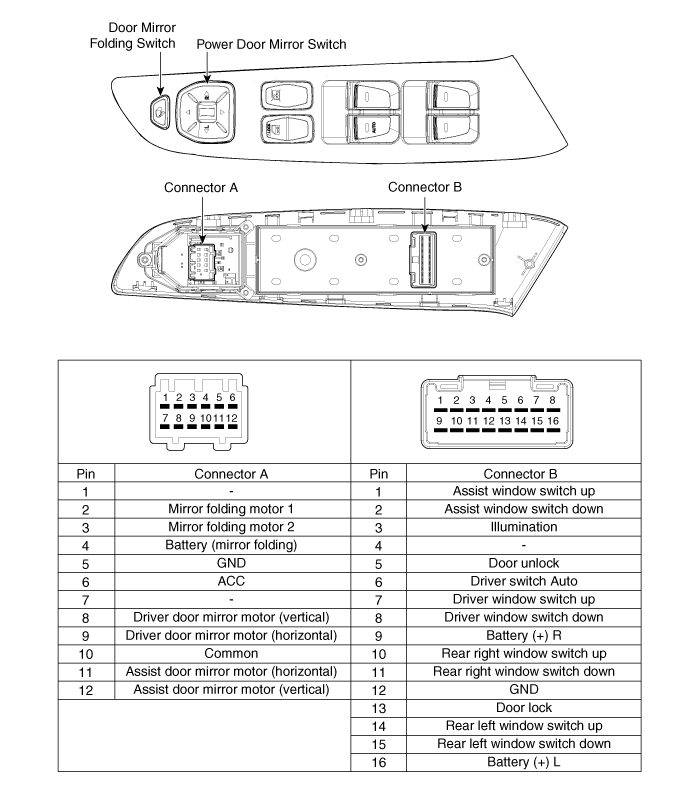 Door Mirror Folding Switch

Power Door Mirror Switch

AUTO

Connector A

Connector B

1 2 3 4 5 6
7 8 9 10 11 12

1 2 3 4 5 6 7 8
9 10 11 12 13 14 15 16

| Pin | Connector A | Pin | Connector B |
|---|---|---|---|
| 1 | - | 1 | Assist window switch up |
| 2 | Mirror folding motor 1 | 2 | Assist window switch down |
| 3 | Mirror folding motor 2 | 3 | Illumination |
| 4 | Battery (mirror folding) | 4 | - |
| 5 | GND | 5 | Door unlock |
| 6 | ACC | 6 | Driver switch Auto |
| 7 | - | 7 | Driver window switch up |
| 8 | Driver door mirror motor (vertical) | 8 | Driver window switch down |
| 9 | Driver door mirror motor (horizontal) | 9 | Battery (+) R |
| 10 | Common | 10 | Rear right window switch up |
| 11 | Assist door mirror motor (horizontal) | 11 | Rear right window switch down |
| 12 | Assist door mirror motor (vertical) | 12 | GND |
| | | 13 | Door lock |
| | | 14 | Rear left window switch up |
| | | 15 | Rear left window switch down |
| | | 16 | Battery (+) L |