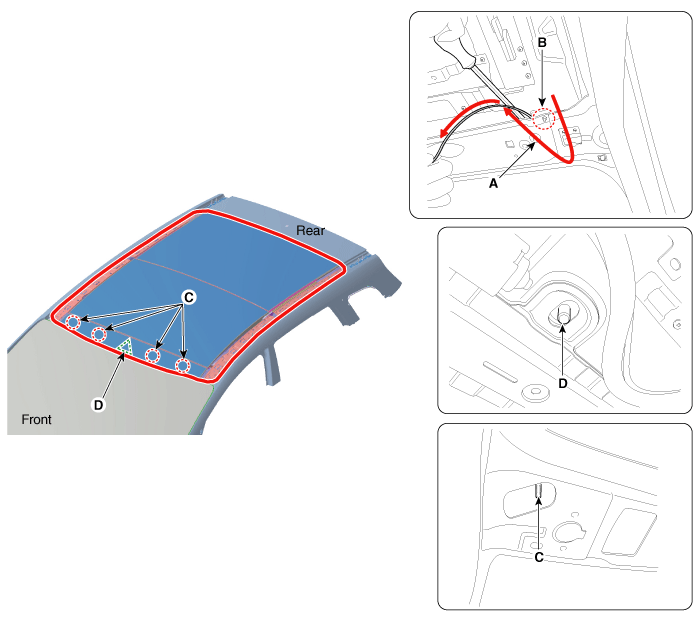 Rear
C
D
Front
B
A
D
C