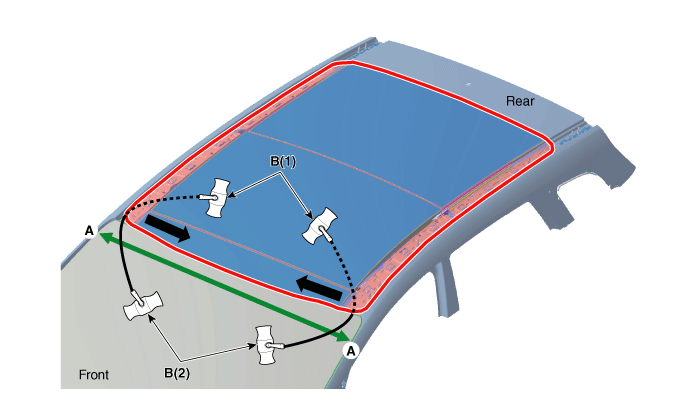 Rear

B(1)

A

A

Front

B(2)