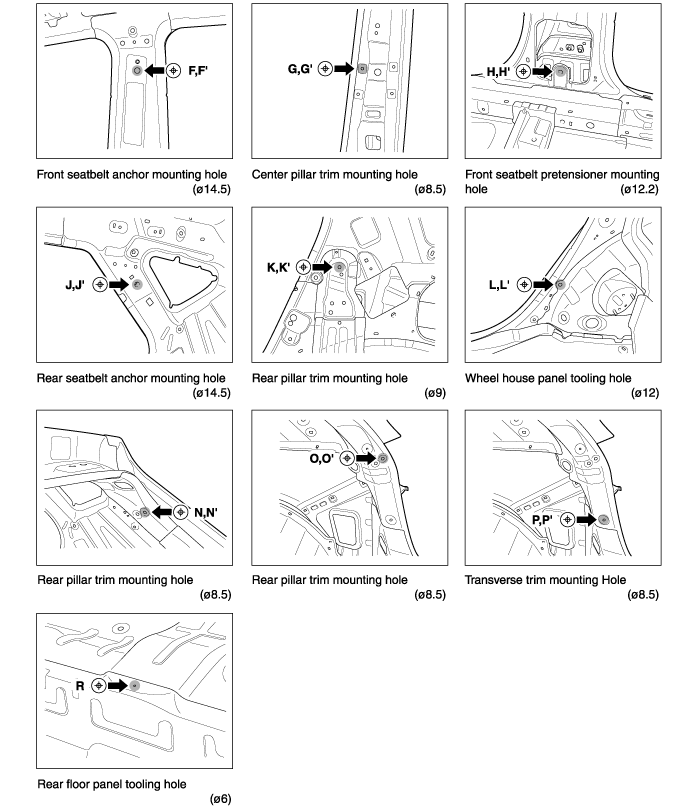 F,F'

Front seatbelt anchor mounting hole (ø14.5)

G,G'

Center pillar trim mounting hole (ø8.5)

H,H'

Front seatbelt pretensioner mounting hole (ø12.2)

J,J'

Rear seatbelt anchor mounting hole (ø14.5)

K,K'

Rear pillar trim mounting hole (ø9)

L,L'

Wheel house panel tooling hole (ø12)

N,N'

Rear pillar trim mounting hole (ø8.5)

O,O'

Rear pillar trim mounting hole (ø8.5)

P,P'

Transverse trim mounting Hole (ø8.5)

R

Rear floor panel tooling hole (ø6)