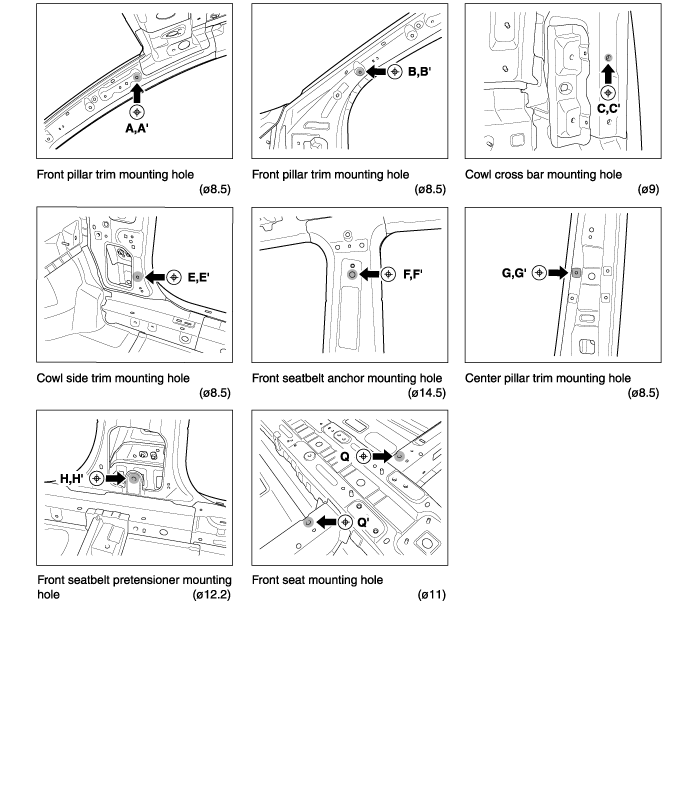 A,A'

Front pillar trim mounting hole
(ø8.5)

B,B'

Front pillar trim mounting hole
(ø8.5)

C,C'

Cowl cross bar mounting hole
(ø9)

E,E'

Cowl side trim mounting hole
(ø8.5)

F,F'

Front seatbelt anchor mounting hole
(ø14.5)

G,G'

Center pillar trim mounting hole
(ø8.5)

H,H'

Front seatbelt pretensioner mounting hole
(ø12.2)

Q

Q'

Front seat mounting hole
(ø11)