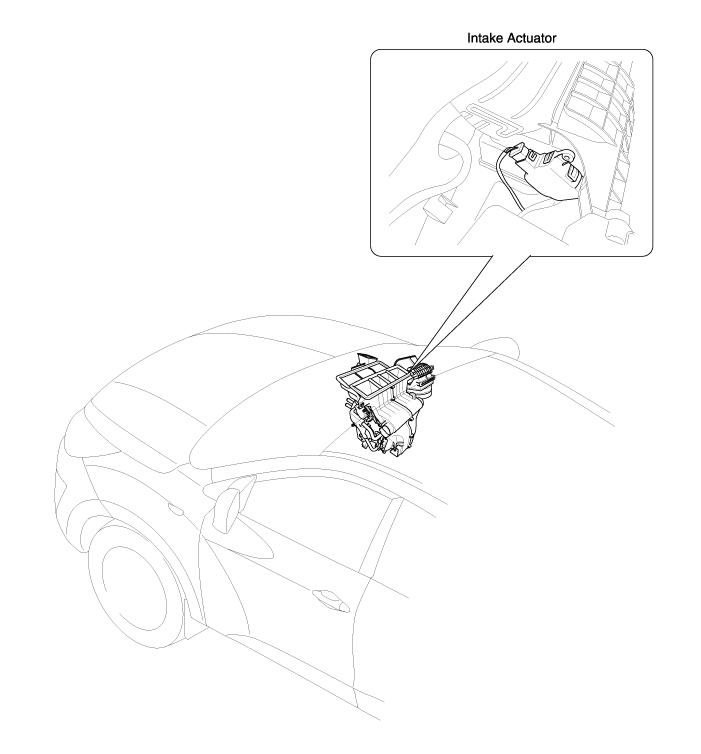 Intake Actuator