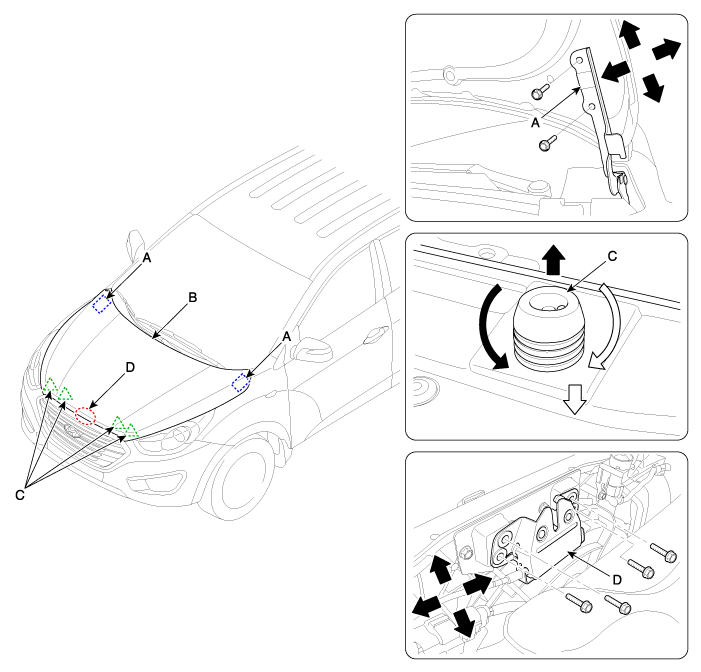 A
B
A
D
C
A
C
D