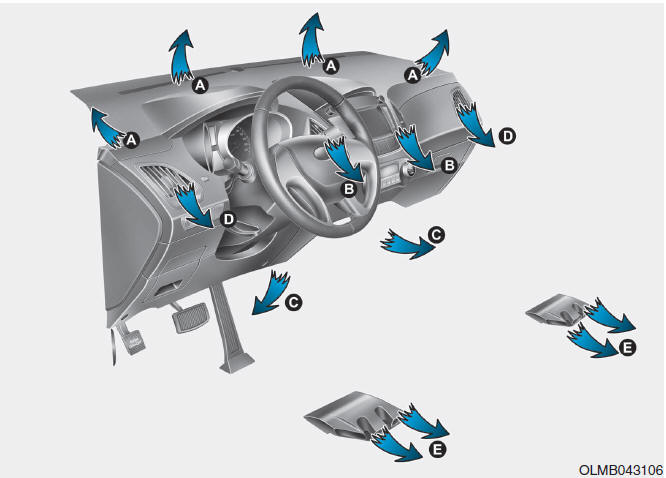 A
A
A
A
D
B
B
D
C
C
E
E
OLMB043106