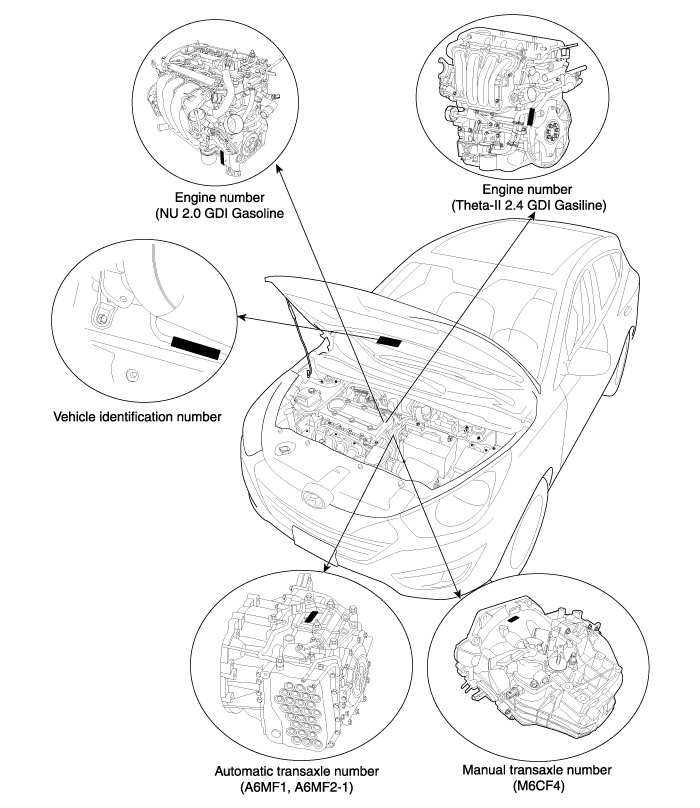 Engine number
(NU 2.0 GDI Gasoline

Engine number
(Theta-II 2.4 GDI Gasiline)

Vehicle identification number

Automatic transaxle number
(A6MF1, A6MF2-1)

Manual transaxle number
(M6CF4)