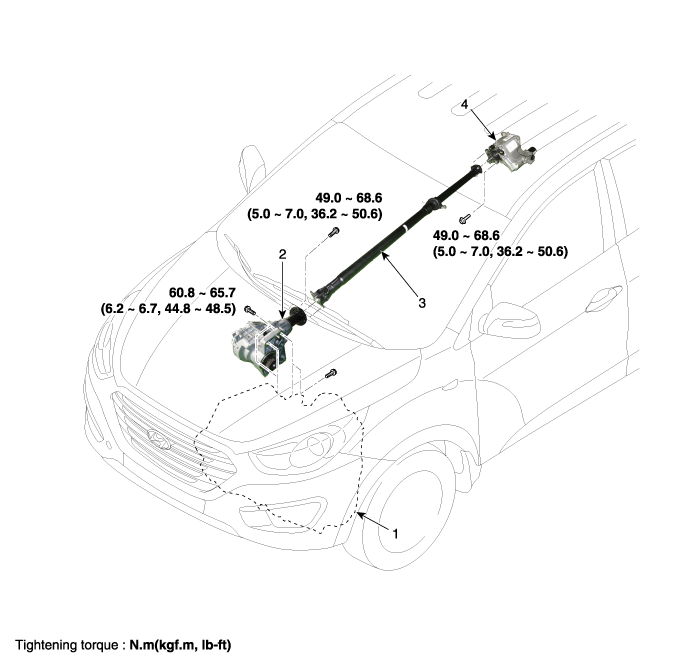 4

49.0 ~ 68.6
(5.0 ~ 7.0, 36.2 ~ 50.6)

49.0 ~ 68.6
(5.0 ~ 7.0, 36.2 ~ 50.6)

2

60.8 ~ 65.7
(6.2 ~ 6.7, 44.8 ~ 48.5)

3

1

Tightening torque : N.m(kgf.m, lb-ft)