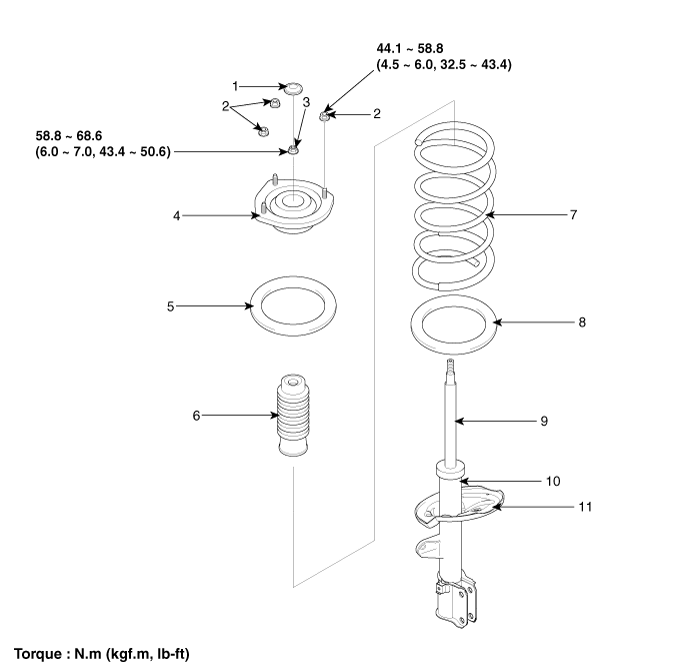 44.1 ~ 58.8
(4.5 ~ 6.0, 32.5 ~ 43.4)

1

2

3

2

58.8 ~ 68.6
(6.0 ~ 7.0, 43.4 ~ 50.6)

4

7

5

8

6

9

10

11

Torque : N.m (kgf.m, lb-ft)