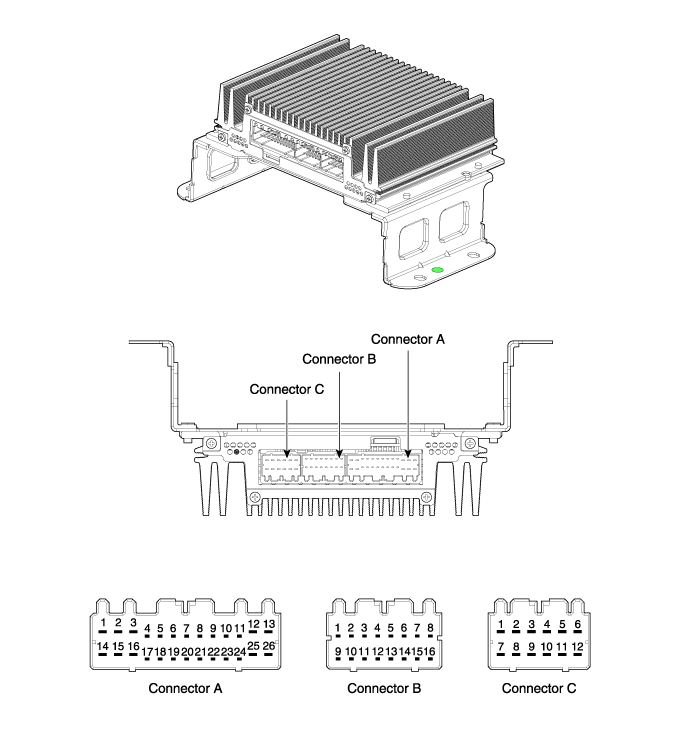 Connector A
Connector B
Connector C

1 2 3 4 5 6 7 8 9 10 11 12 13
14 15 16 17 18 19 20 21 22 23 24 25 26
Connector A

1 2 3 4 5 6 7 8
9 10 11 12 13 14 15 16
Connector B

1 2 3 4 5 6
7 8 9 10 11 12
Connector C