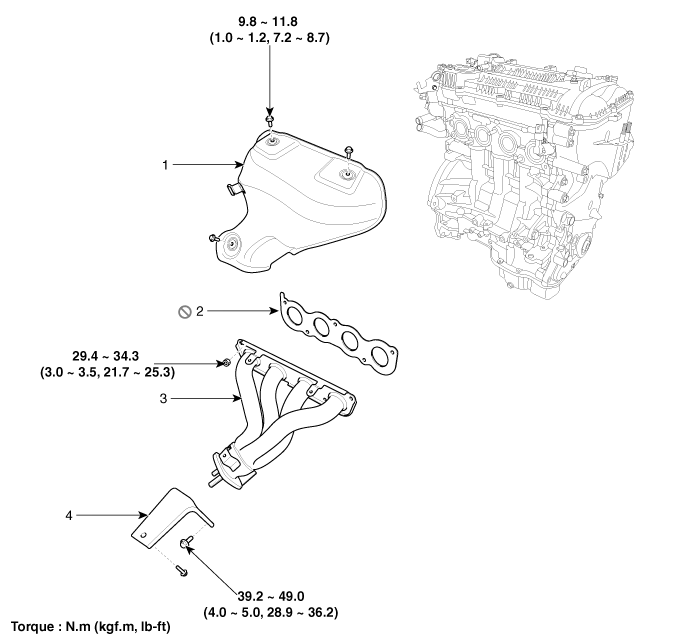 9.8 ~ 11.8
(1.0 ~ 1.2, 7.2 ~ 8.7)

1

2

29.4 ~ 34.3
(3.0 ~ 3.5, 21.7 ~ 25.3)

3

4

39.2 ~ 49.0
(4.0 ~ 5.0, 28.9 ~ 36.2)

Torque : N.m (kgf.m, lb-ft)