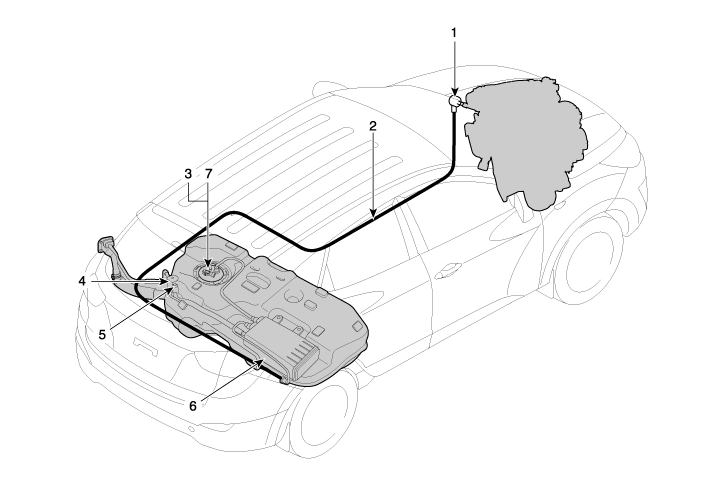 1
2
3 7
4
5
6