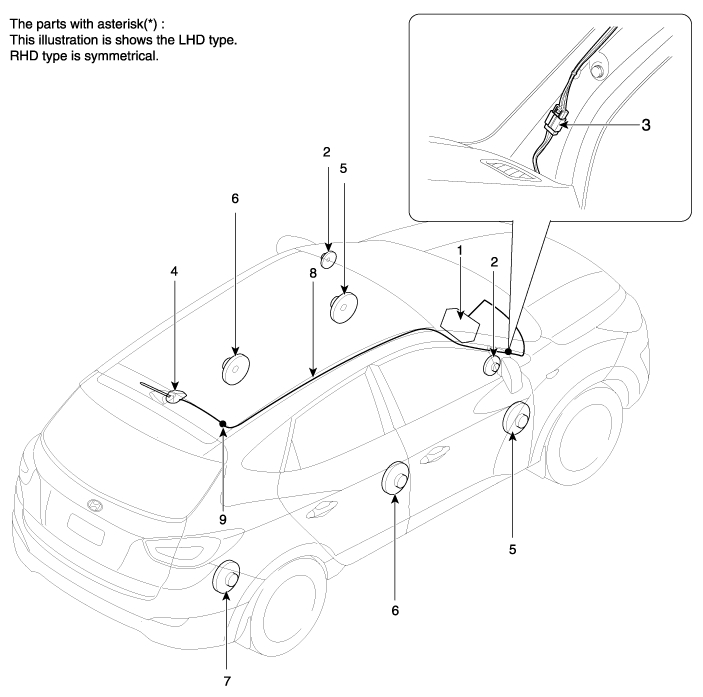 The parts with asterisk(*) :
This illustration is shows the LHD type.
RHD type is symmetrical.

3

2
5
6
1
2
4
8

9
5
6
7