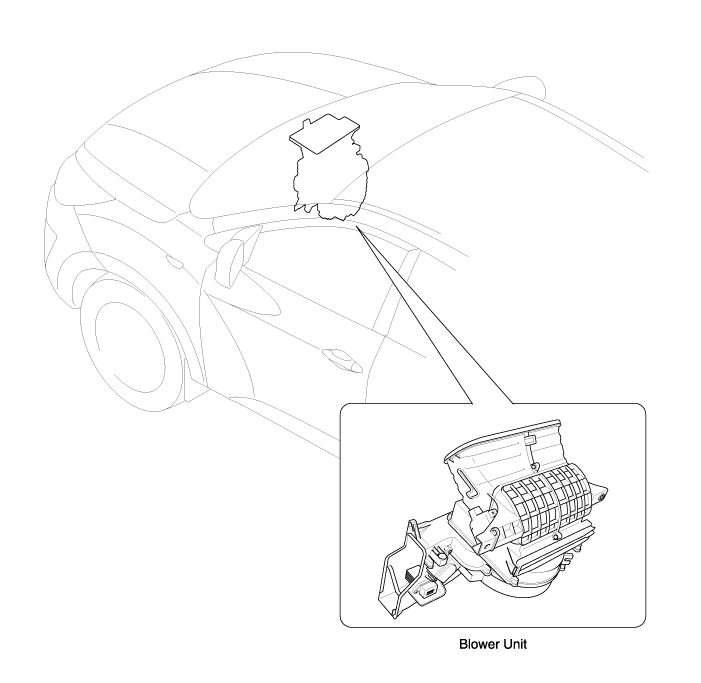 Blower Unit