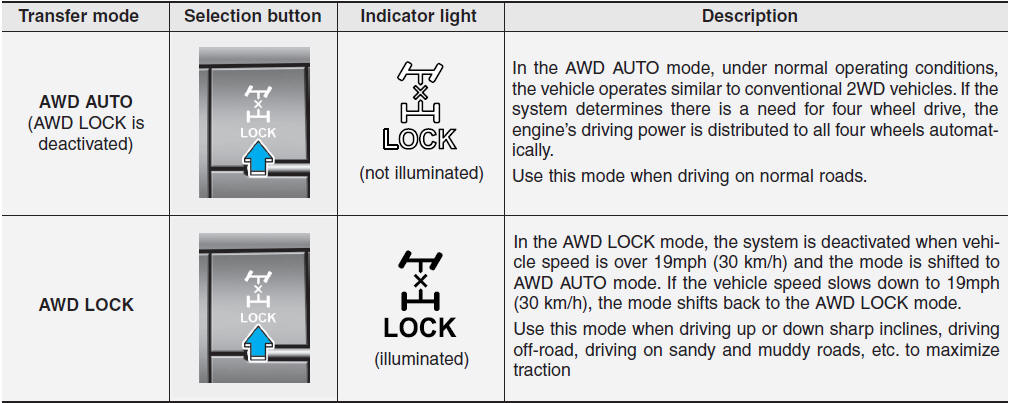 | Transfer mode | Selection button | Indicator light | Description |
|---|---|---|---|
| **AWD AUTO** (AWD LOCK is deactivated) | LOCK | LOCK (not illuminated) | In the AWD AUTO mode, under normal operating conditions, the vehicle operates similar to conventional 2WD vehicles. If the system determines there is a need for four wheel drive, the engine's driving power is distributed to all four wheels automatically. Use this mode when driving on normal roads. |
| **AWD LOCK** | LOCK | LOCK (illuminated) | In the AWD LOCK mode, the system is deactivated when vehicle speed is over 19mph (30 km/h) and the mode is shifted to AWD AUTO mode. If the vehicle speed slows down to 19mph (30 km/h), the mode shifts back to the AWD LOCK mode. Use this mode when driving up or down sharp inclines, driving off-road, driving on sandy and muddy roads, etc. to maximize traction |