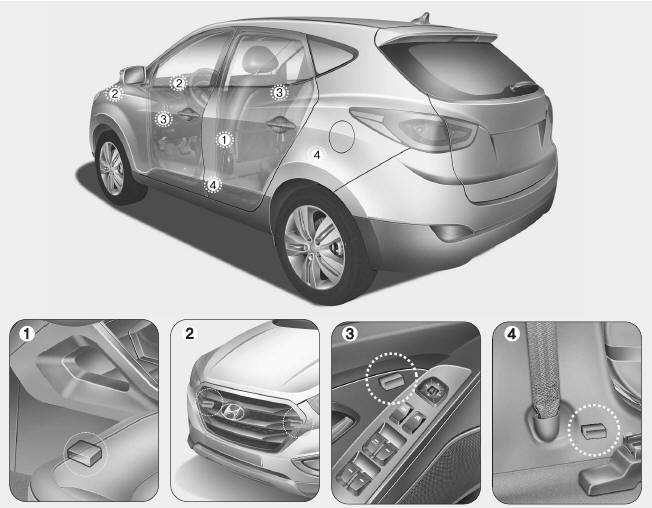 2
2
3
3
1
4
4
1
2
3
4