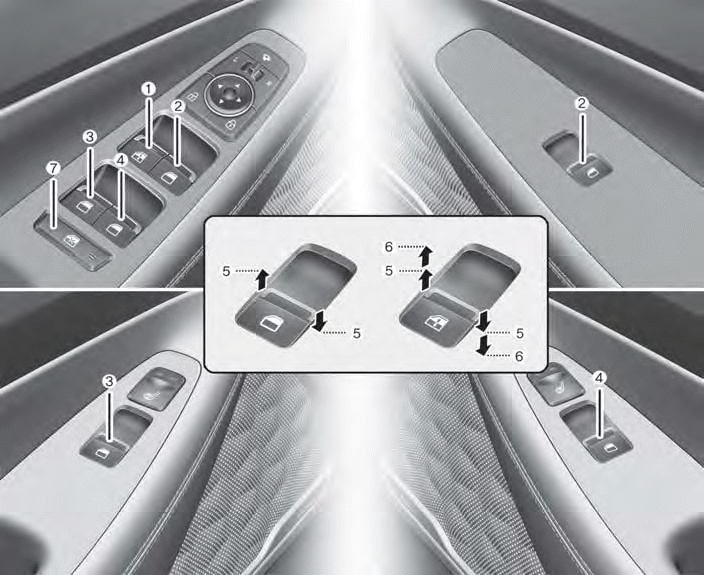 1
2
3
4
7
2
5
5
6
5
5
6
3
4