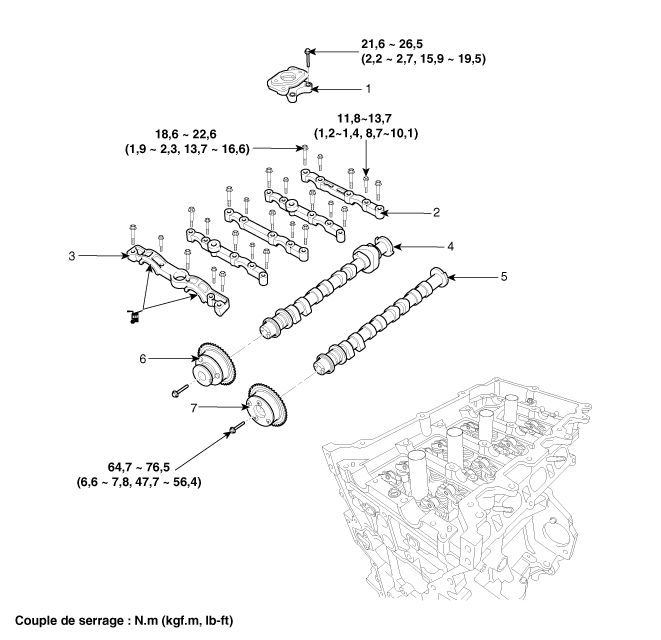 21,6 ~ 26,5
(2,2 ~ 2,7, 15,9 ~ 19,5)

1

11,8~13,7
(1,2~1,4, 8,7~10,1)

18,6 ~ 22,6
(1,9 ~ 2,3, 13,7 ~ 16,6)

2

3

4

5

6

7

64,7 ~ 76,5
(6,6 ~ 7,8, 47,7 ~ 56,4)

Couple de serrage : N.m (kgf.m, lb-ft)