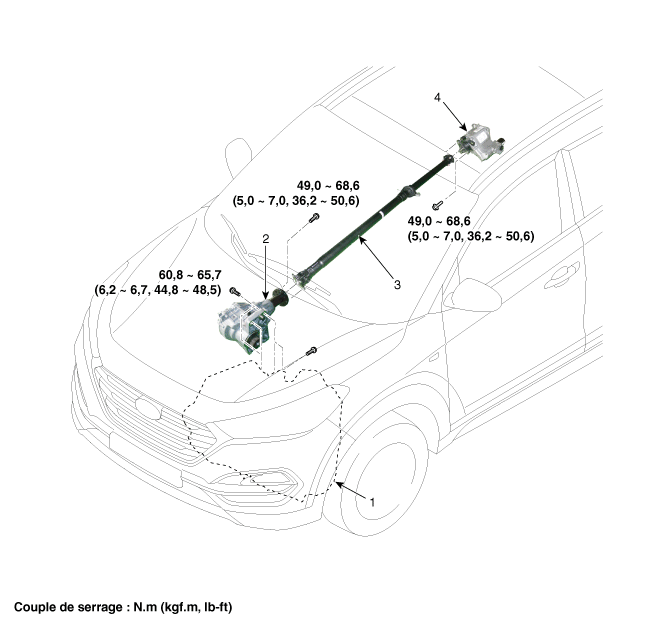 4

49,0 ~ 68,6
(5,0 ~ 7,0, 36,2 ~ 50,6)

49,0 ~ 68,6
(5,0 ~ 7,0, 36,2 ~ 50,6)

2

60,8 ~ 65,7
(6,2 ~ 6,7, 44,8 ~ 48,5)

3

1

Couple de serrage : N.m (kgf.m, lb-ft)