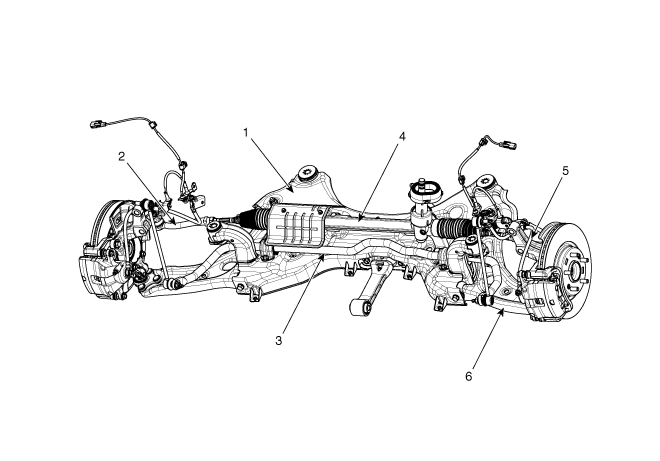 1
2
4
5
3
6