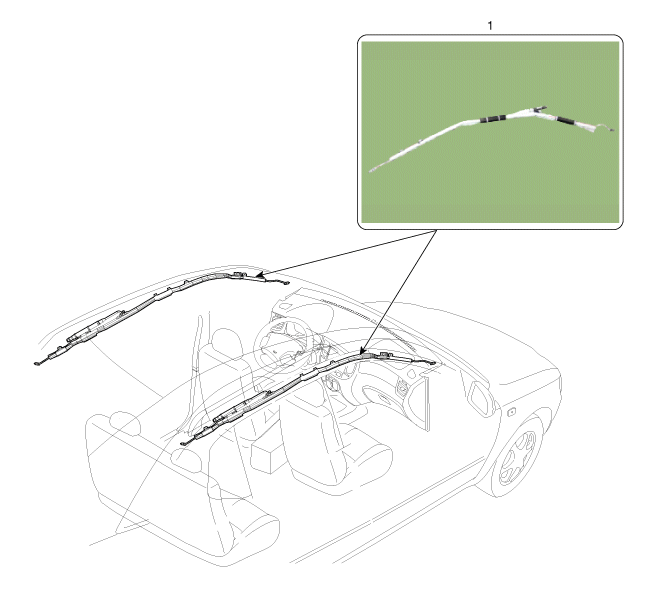 1