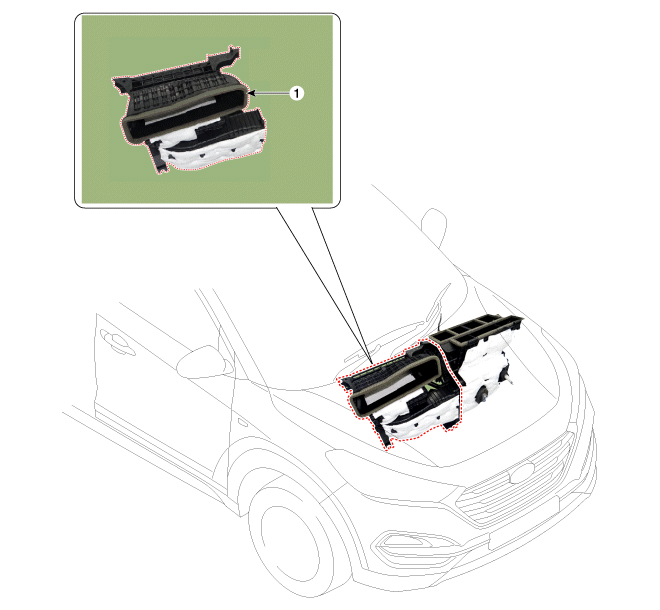 1