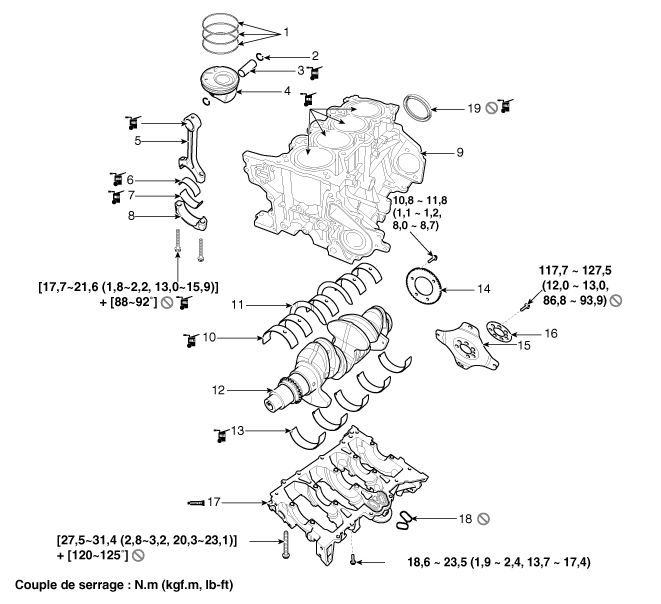 1
2
3
4
19
5
9
6
7
8
10,8 ~ 11,8 (1,1 ~ 1,2, 8,0 ~ 8,7)
[17,7~21,6 (1,8~2,2, 13,0~15,9)] + [88~92°]
14
117,7 ~ 127,5 (12,0 ~ 13,0, 86,8 ~ 93,9)
11
10
16
15
12
13
17
18
[27,5~31,4 (2,8~3,2, 20,3~23,1)] + [120~125°]
18,6 ~ 23,5 (1,9 ~ 2,4, 13,7 ~ 17,4)
Couple de serrage : N.m (kgf.m, lb-ft)