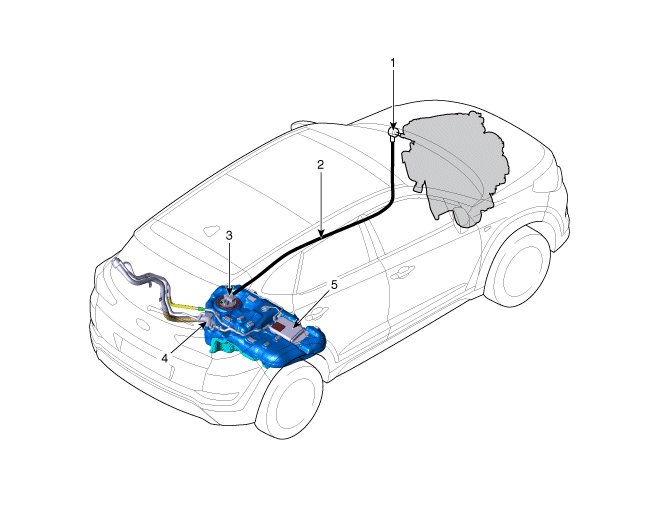 1
2
3
5
4