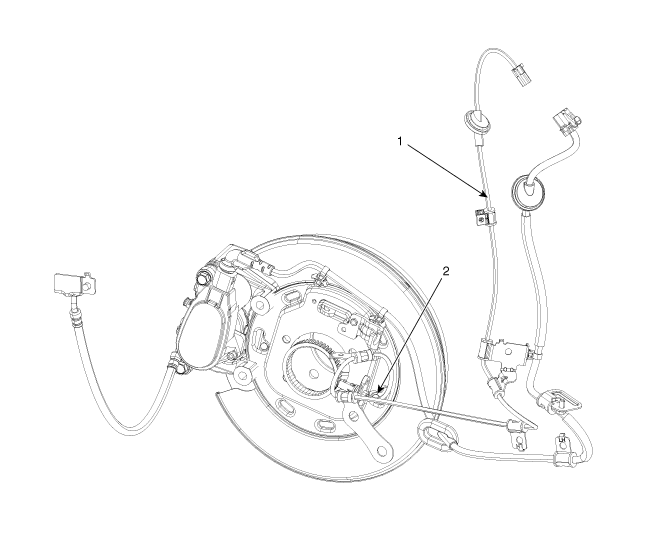 1

2