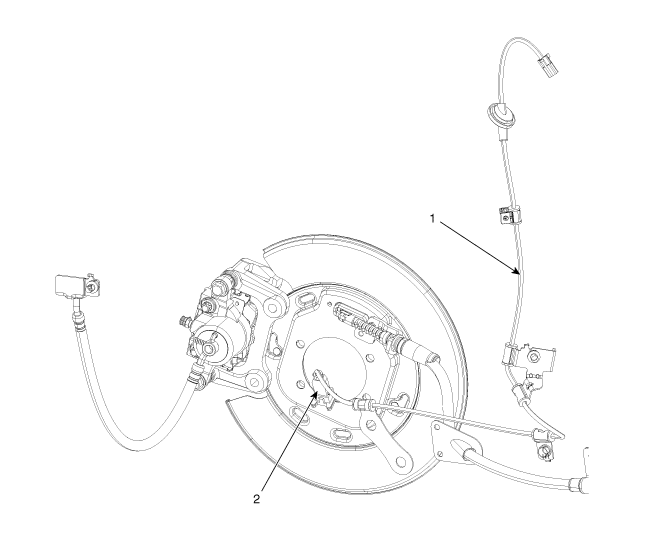 1

2