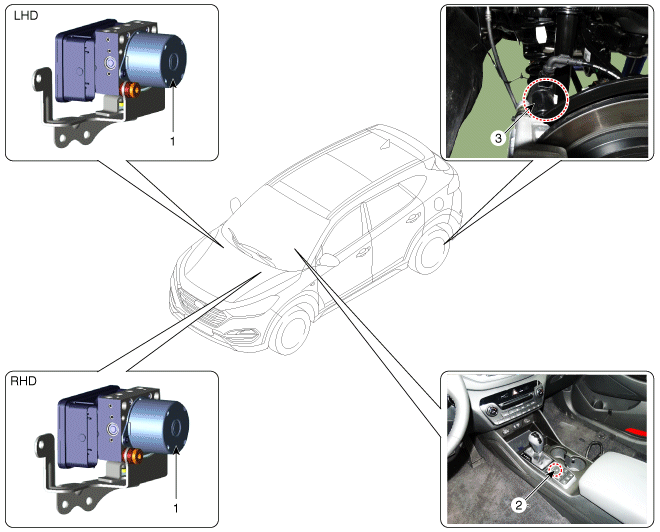 LHD

1

3

RHD

1

2