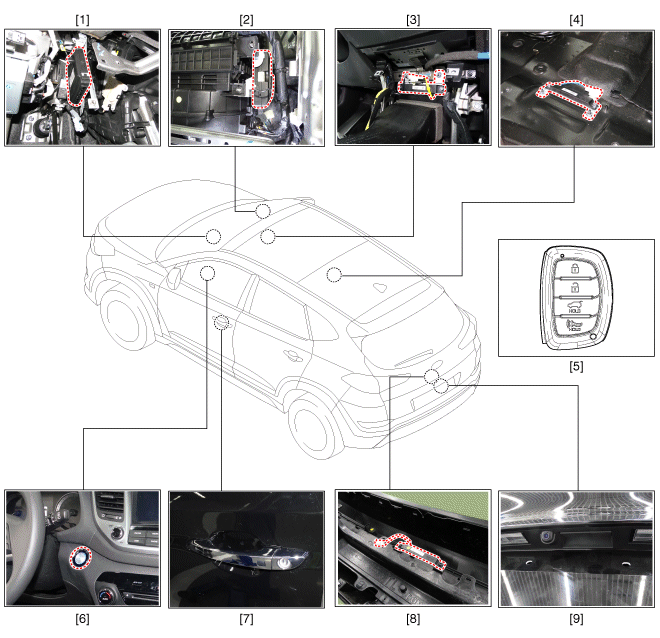 [1]

[2]

[3]

[4]

HOLD

HOLD

[5]

[6]

[7]

[8]

[9]