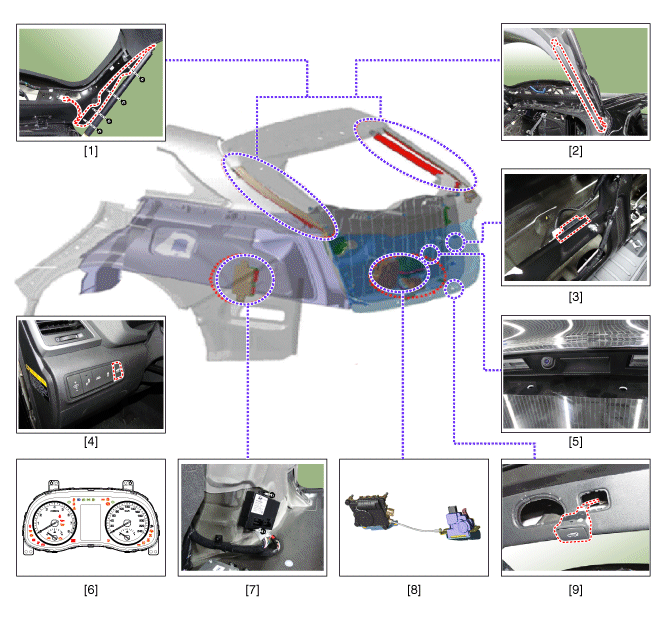 [1]

[2]

[3]

[4]

[5]

[6]

[7]

[8]

[9]