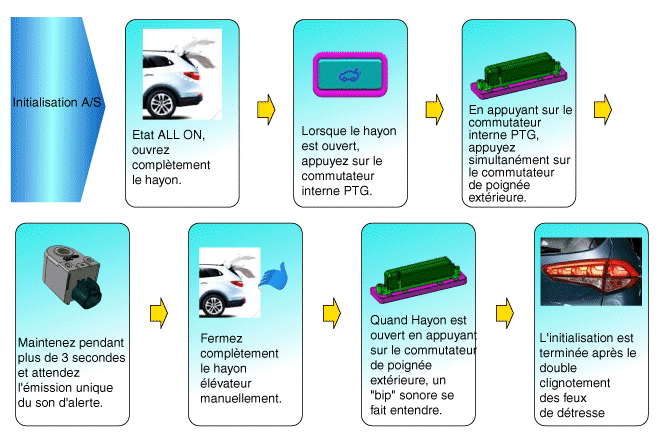 Initialisation A/S

Etat ALL ON, ouvrez complètement le hayon.

Lorsque le hayon est ouvert, appuyez sur le commutateur interne PTG.

En appuyant sur le commutateur interne PTG, appuyez simultanément sur le commutateur de poignée extérieure.

Maintenez pendant plus de 3 secondes et attendez l'émission unique du son d'alerte.

Fermez complètement le hayon élévateur manuellement.

Quand Hayon est ouvert en appuyant sur le commutateur de poignée extérieure, un "bip" sonore se fait entendre.

L'initialisation est terminée après le double clignotement des feux de détresse